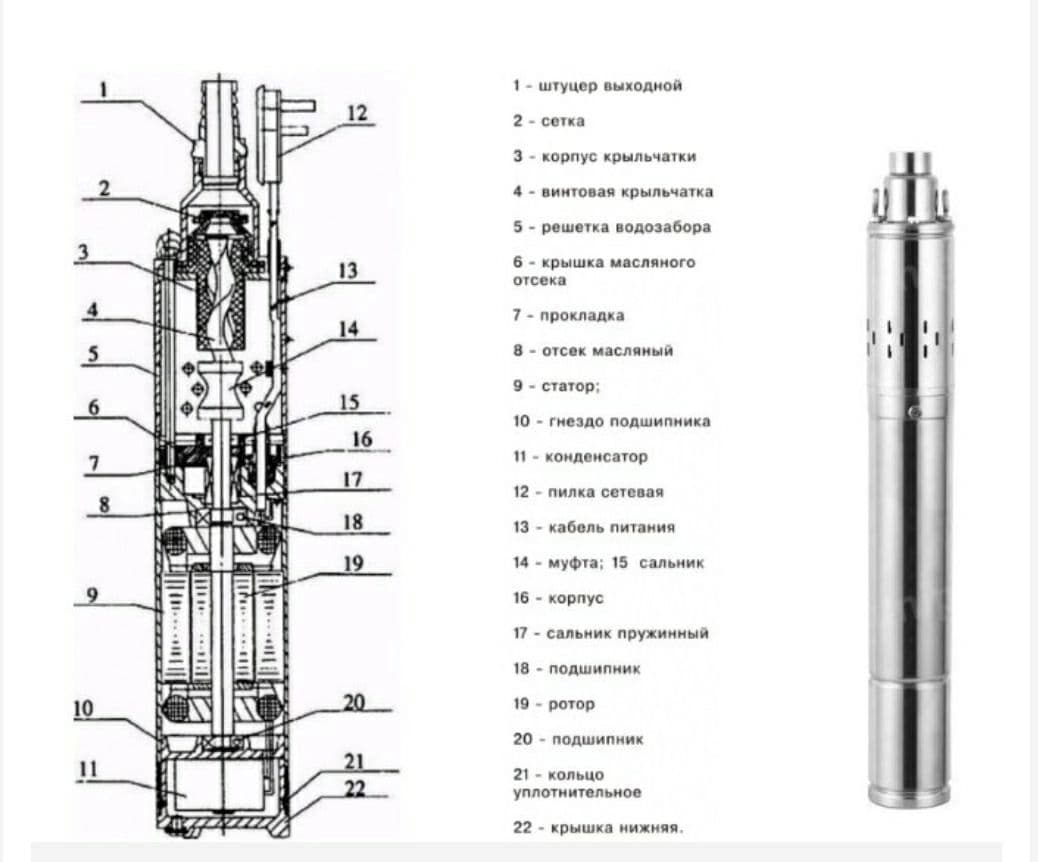 1
2
3
4
5
6
7
8
9
10
11
12
13
14
15
16
17
18
19
20
21
22

1 - штуцер выходной
2 - сетка
3 - корпус крыльчатки
4 - винтовая крыльчатка
5 - решетка водозабора
6 - крышка масляного отсека
7 - прокладка
8 - отсек масляный
9 - статор;
10 - гнездо подшипника
11 - конденсатор
12 - пилка сетевая
13 - кабель питания
14 - муфта; 15 сальник
16 - корпус
17 - сальник пружинный
18 - подшипник
19 - ротор
20 - подшипник
21 - кольцо уплотнительное
22 - крышка нижняя.