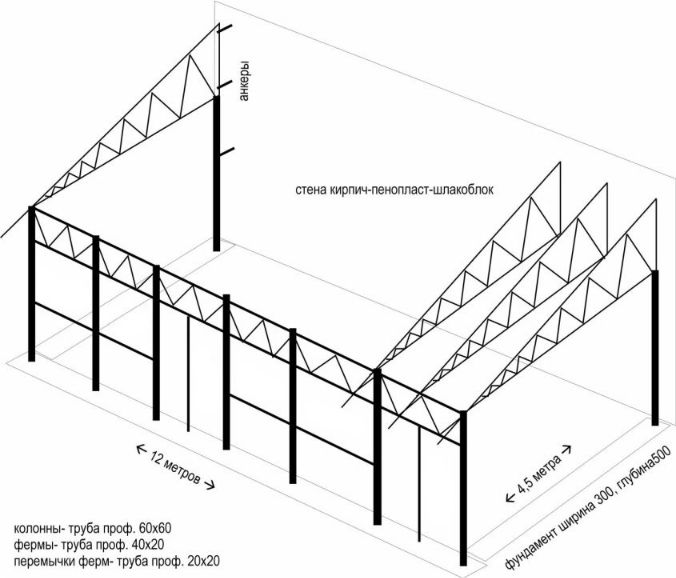 анкеры

стена кирпич-пенопласт-шлакоблок

← 12 метров →

← 4,5 метра →

фундамент ширина 300, глубина500

колонны- труба проф. 60х60
фермы- труба проф. 40х20
перемычки ферм- труба проф. 20х20